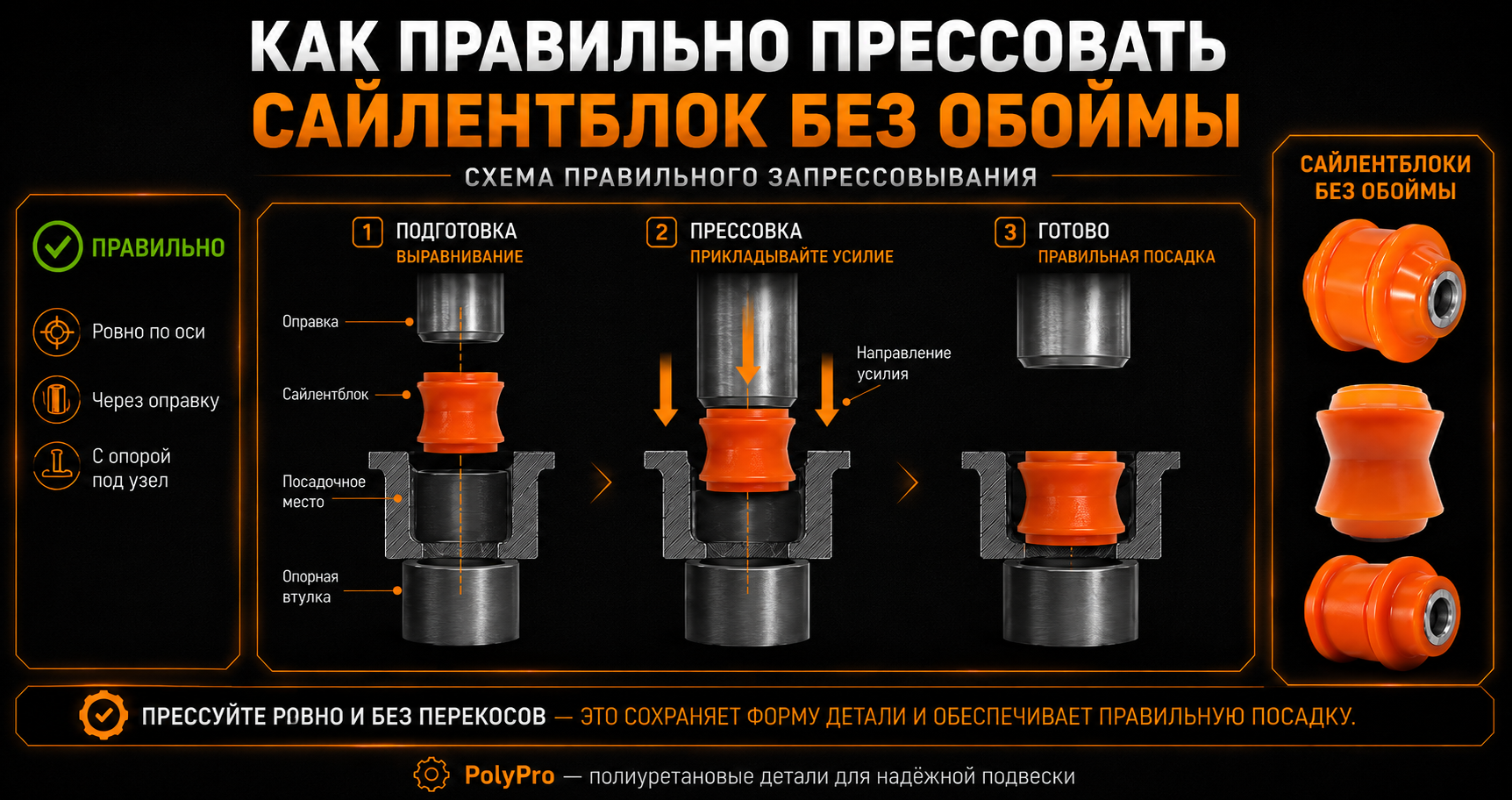 КАК ПРАВИЛЬНО ПРЕССОВАТЬ
САЙЛЕНТБЛОК БЕЗ ОБОЙМЫ

СХЕМА ПРАВИЛЬНОГО ЗАПРЕССОВЫВАНИЯ

ПРАВИЛЬНО

Ровно по оси

Через оправку

С опорой под узел

1 ПОДГОТОВКА
ВЫРАВНИВАНИЕ

Оправка

Сайлентблок

Посадочное место

Опорная втулка

2 ПРЕССОВКА
ПРИКЛАДЫВАЙТЕ УСИЛИЕ

Направление усилия

3 ГОТОВО
ПРАВИЛЬНАЯ ПОСАДКА

САЙЛЕНТБЛОКИ БЕЗ ОБОЙМЫ

ПРЕССУЙТЕ РОВНО И БЕЗ ПЕРЕКОСОВ — ЭТО СОХРАНЯЕТ ФОРМУ ДЕТАЛИ И ОБЕСПЕЧИВАЕТ ПРАВИЛЬНУЮ ПОСАДКУ.

PolyPro — полиуретановые детали для надёжной подвески